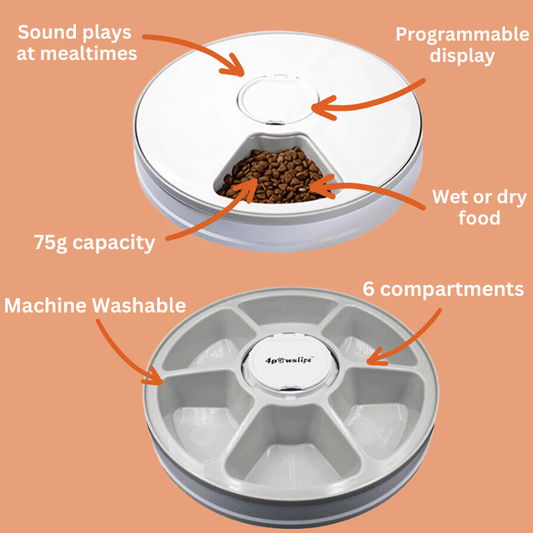 Sound plays at mealtimes

Programmable display

Wet or dry food

75g capacity

Machine Washable

6 compartments

4pawslife™